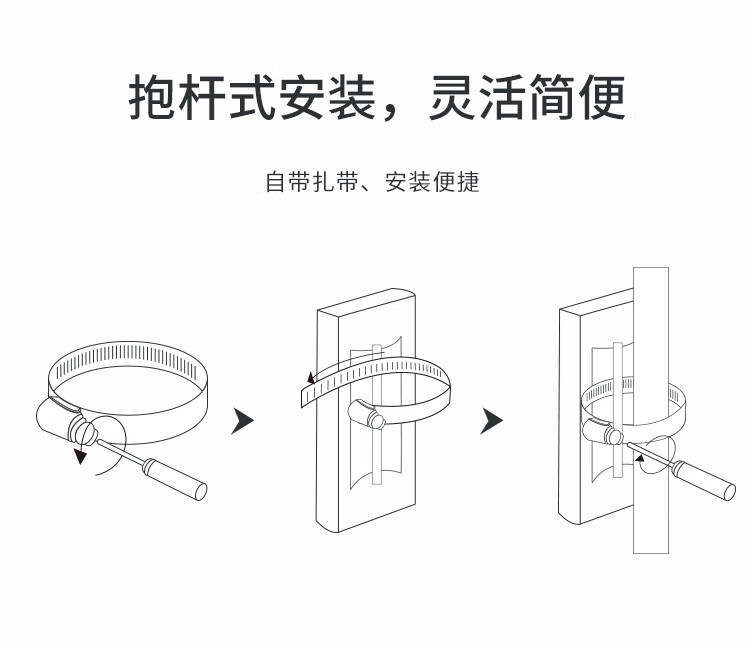 抱杆式安装，灵活简便

自带扎带、安装便捷