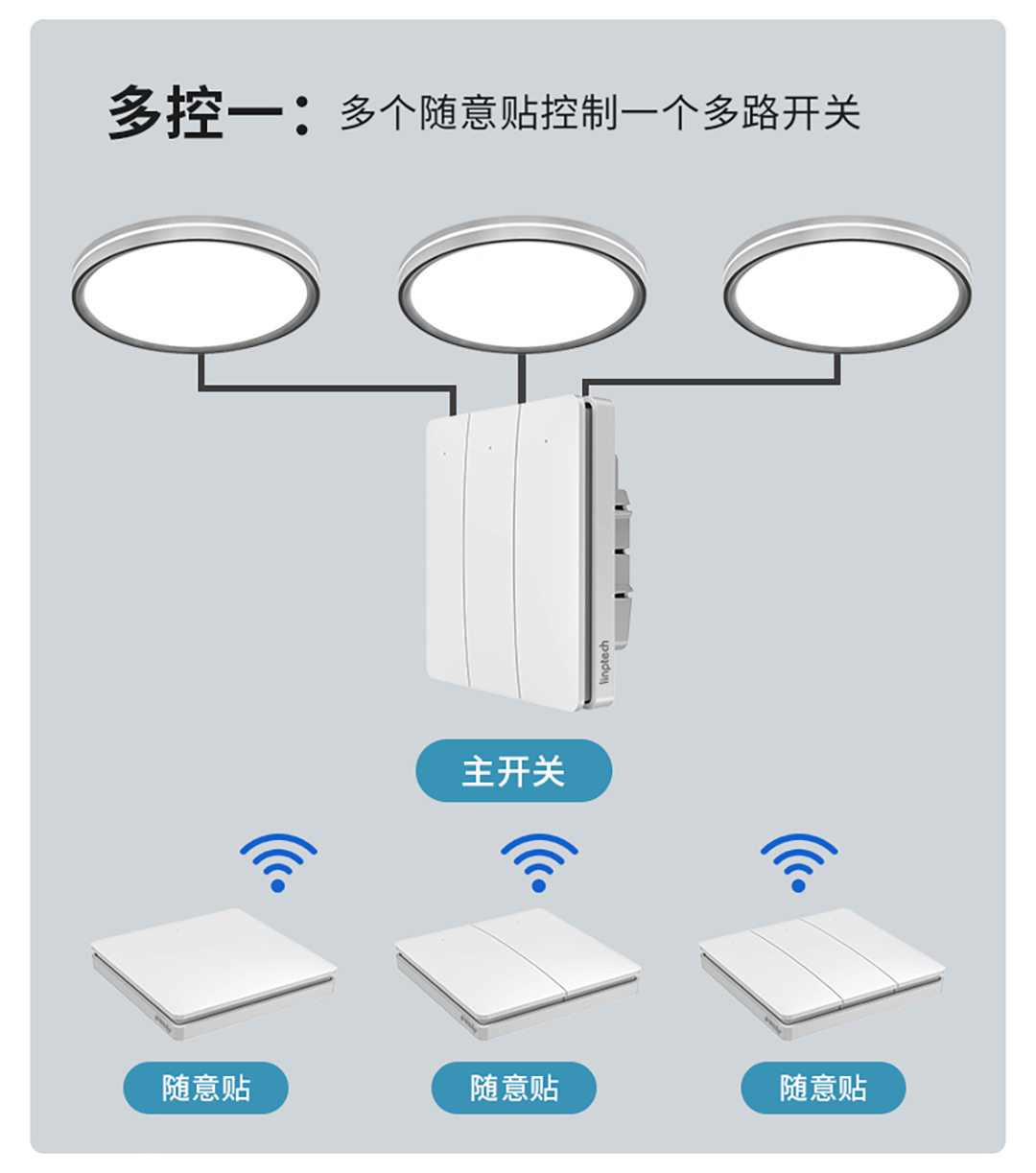 多控一：多个随意贴控制一个多路开关

linptech

主开关

随意贴

随意贴

随意贴