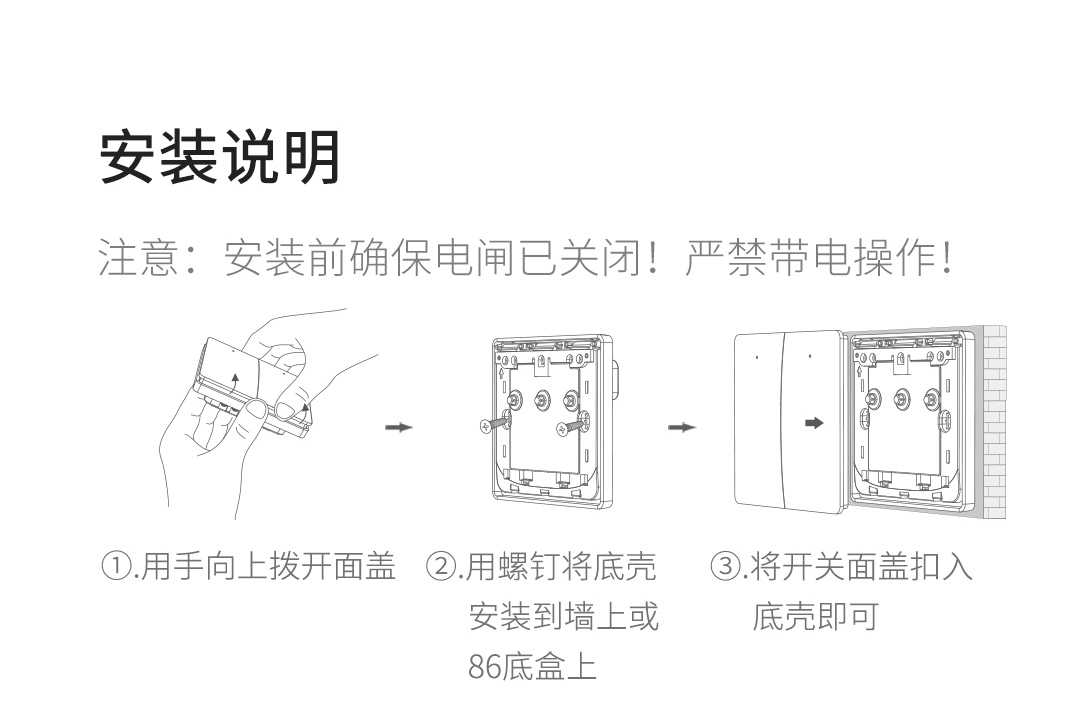 安装说明

注意：安装前确保电闸已关闭！严禁带电操作！

①.用手向上拨开面盖

②.用螺钉将底壳安装到墙上或86底盒上

③.将开关面盖扣入底壳即可