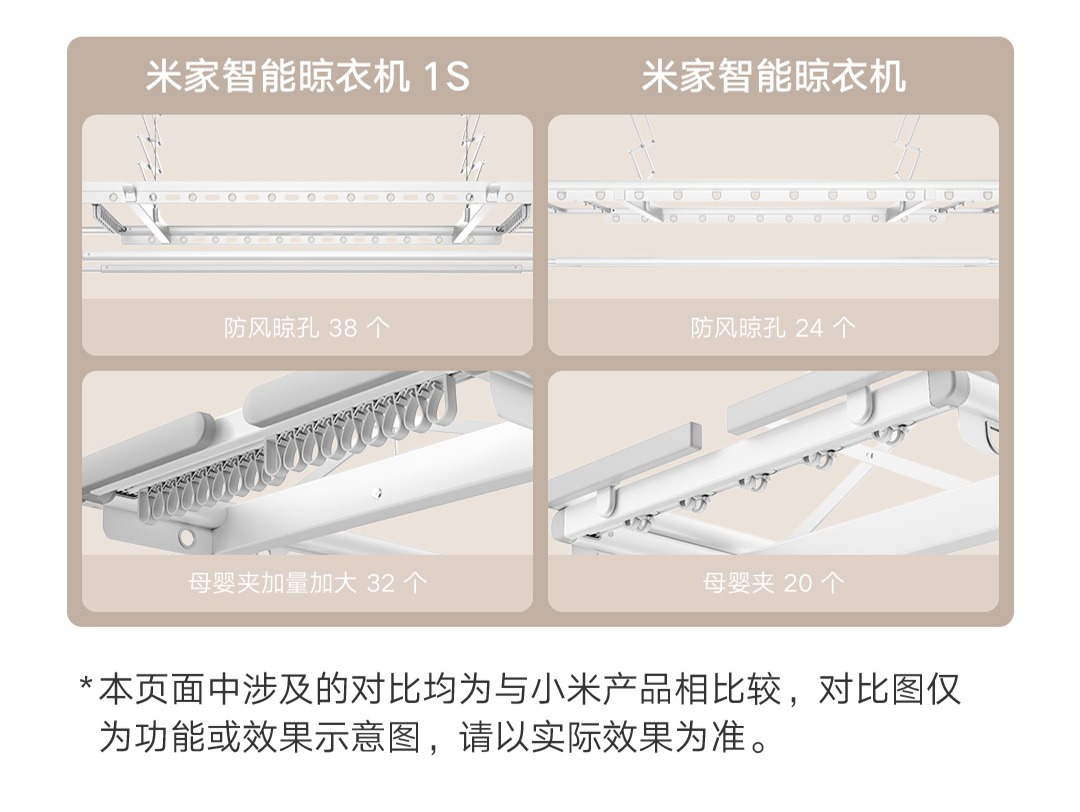 米家智能晾衣机 1S

防风晾孔 38 个

母婴夹加量加大 32 个

米家智能晾衣机

防风晾孔 24 个

母婴夹 20 个

*本页面中涉及的对比均为与小米产品相比较，对比图仅为功能或效果示意图，请以实际效果为准。