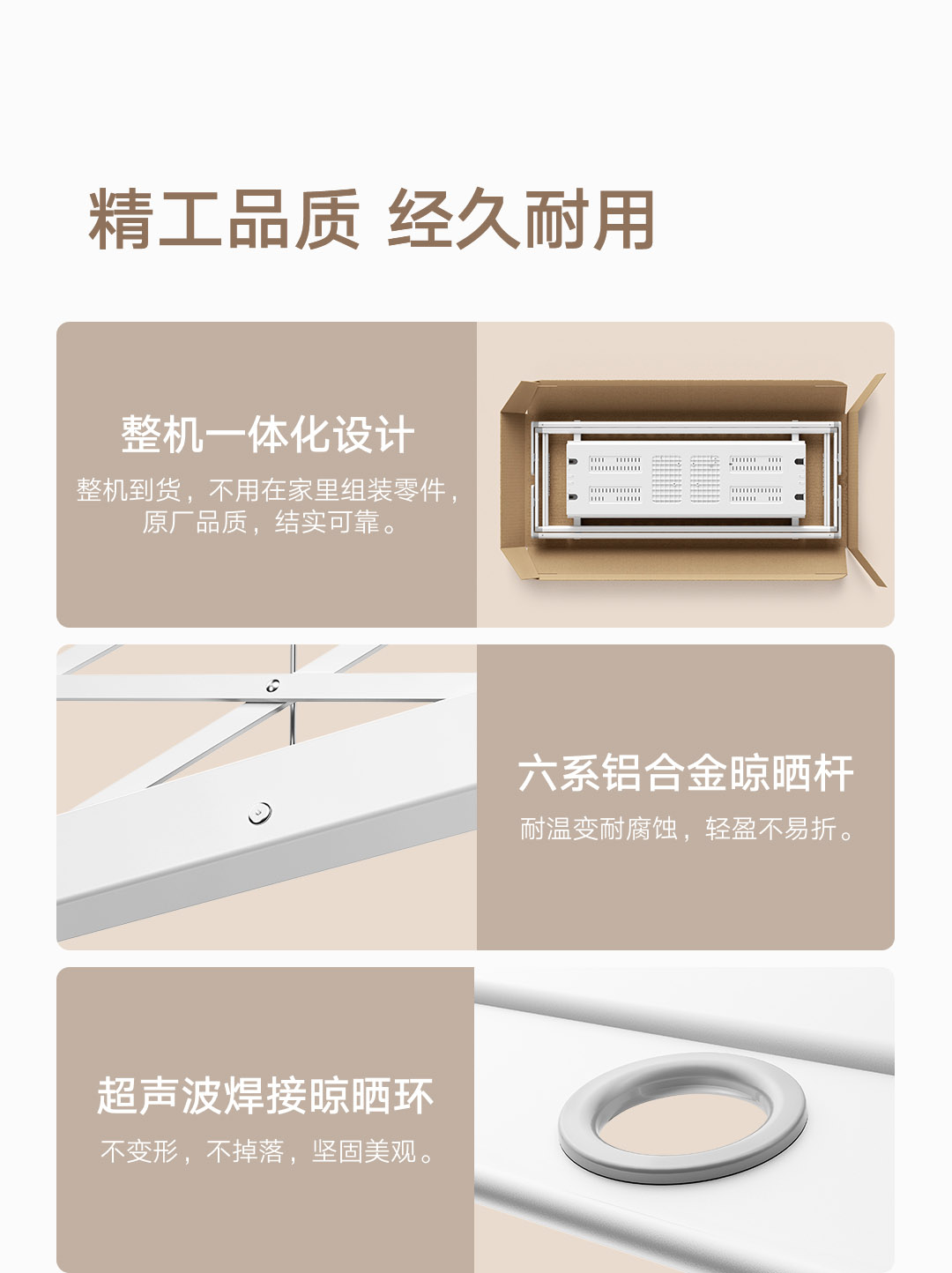 精工品质 经久耐用

整机一体化设计

整机到货，不用在家里组装零件，原厂品质，结实可靠。

六系铝合金晾晒杆

耐温变耐腐蚀，轻盈不易折。

超声波焊接晾晒环

不变形，不掉落，坚固美观。