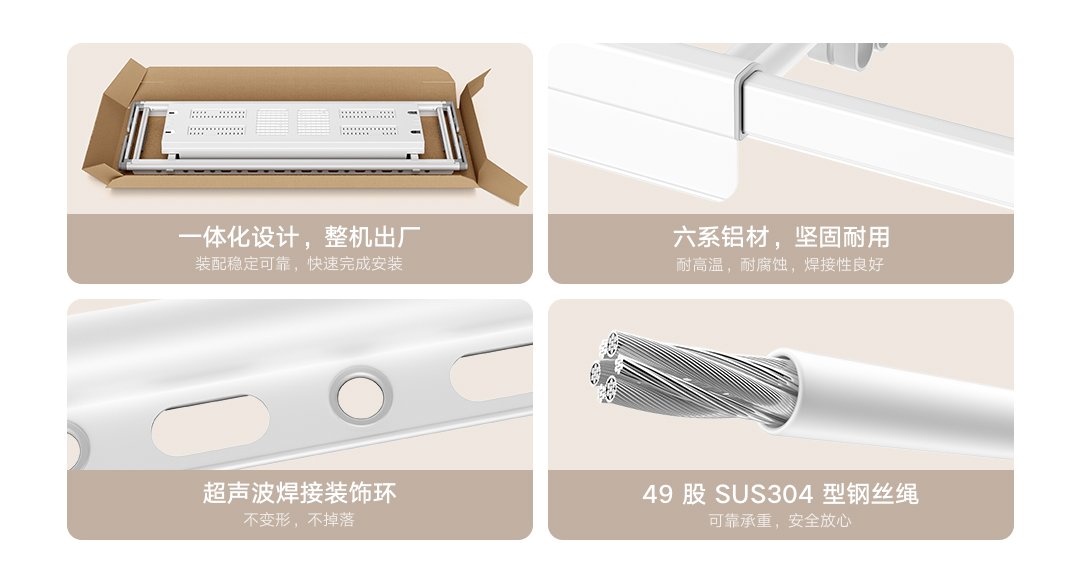 一体化设计，整机出厂
装配稳定可靠，快速完成安装

六系铝材，坚固耐用
耐高温，耐腐蚀，焊接性良好

超声波焊接装饰环
不变形，不掉落

49 股 SUS304 型钢丝绳
可靠承重，安全放心