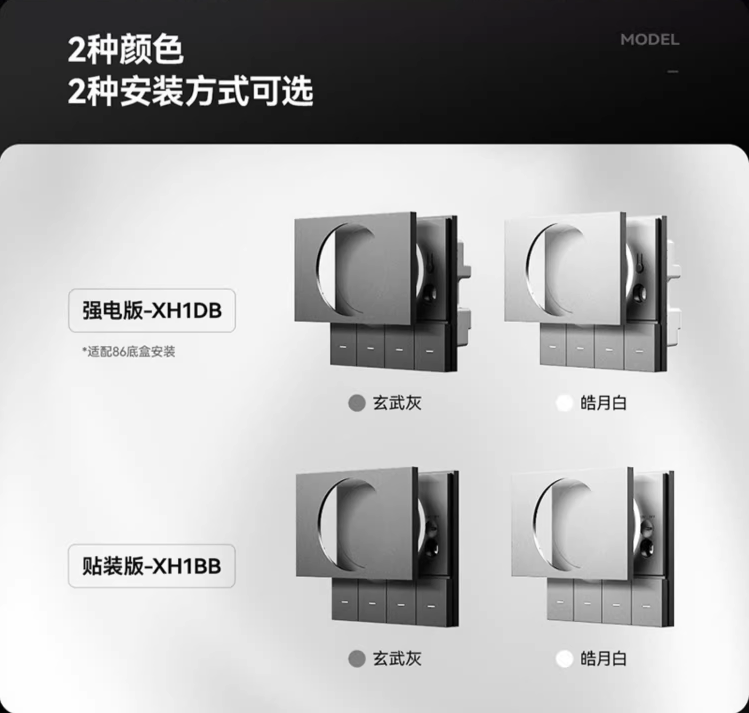 2种颜色
2种安装方式可选

MODEL

强电版-XH1DB

*适配86底盒安装

玄武灰

皓月白

贴装版-XH1BB

玄武灰

皓月白