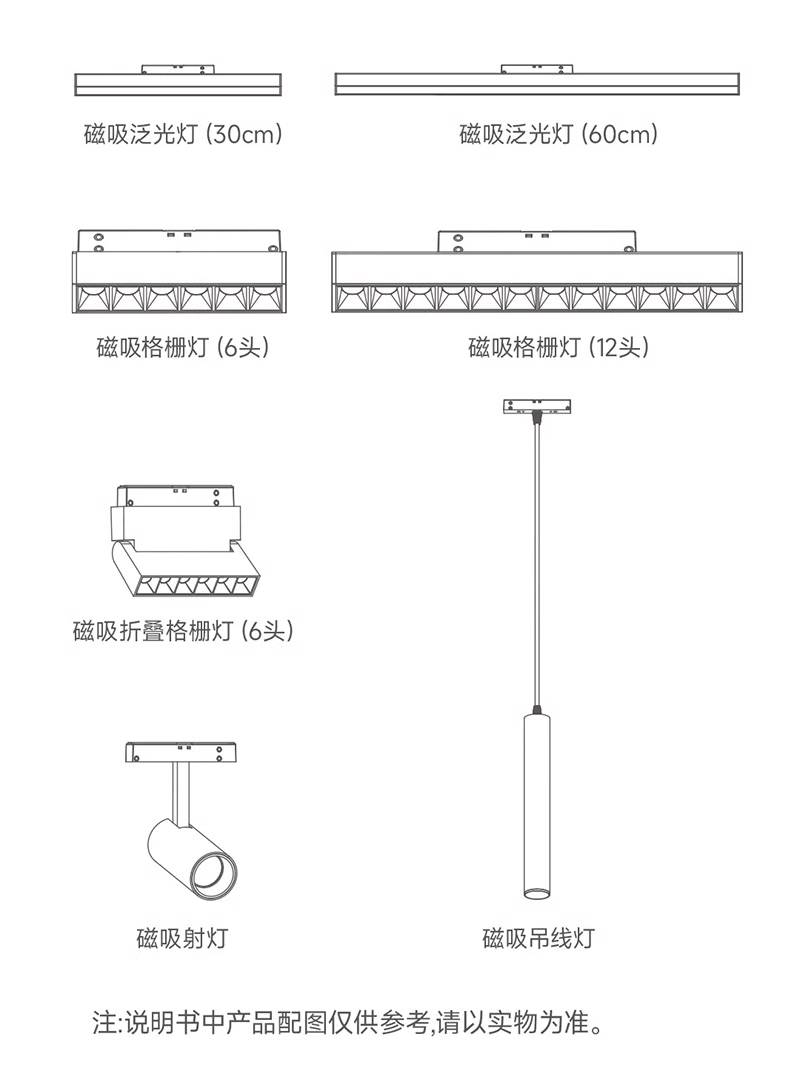 磁吸泛光灯 (30cm)

磁吸泛光灯 (60cm)

磁吸格栅灯 (6头)

磁吸格栅灯 (12头)

磁吸折叠格栅灯 (6头)

磁吸射灯

磁吸吊线灯

注:说明书中产品配图仅供参考,请以实物为准。