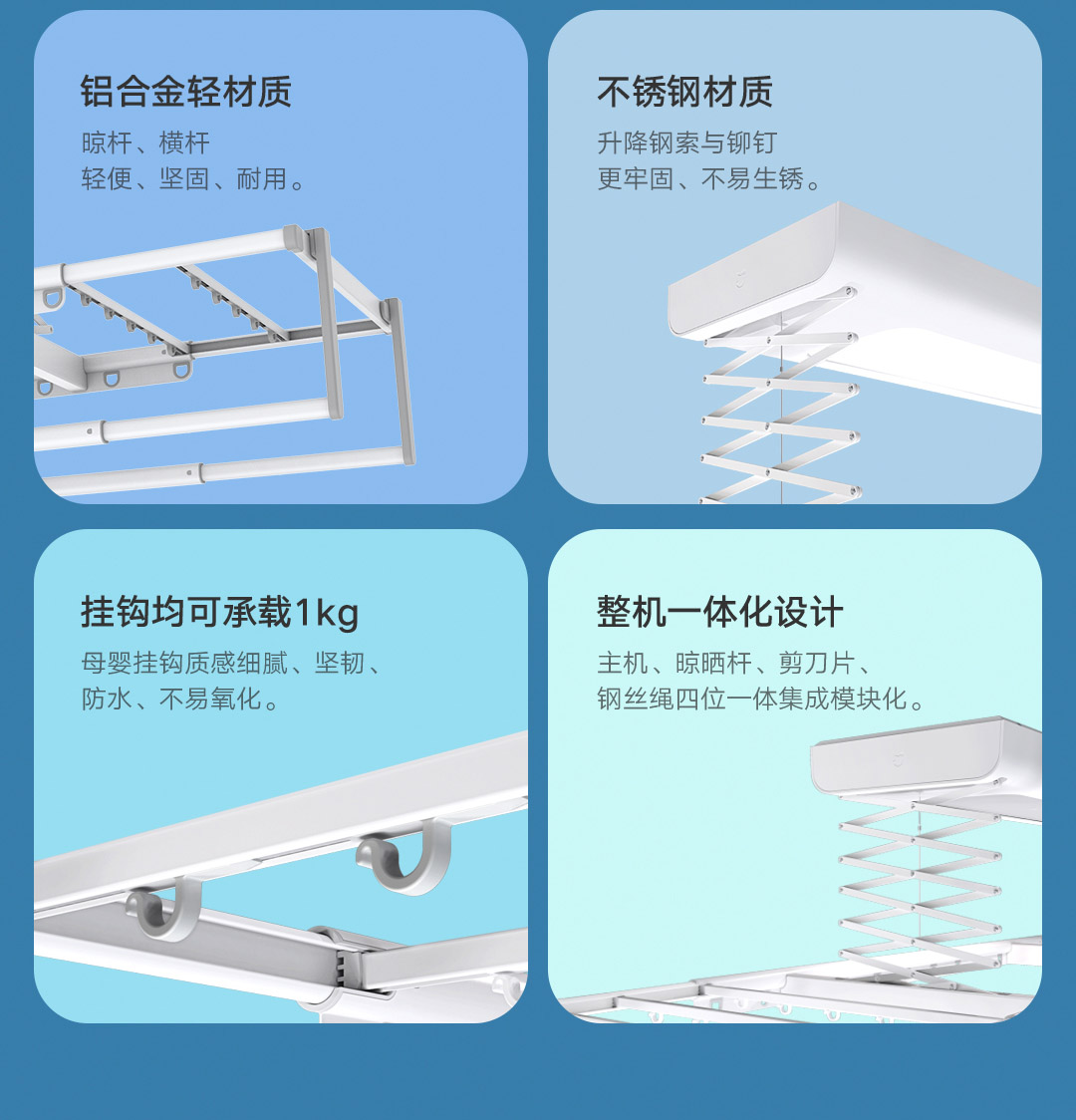 铝合金轻材质

晾杆、横杆
轻便、坚固、耐用。

不锈钢材质

升降钢索与铆钉
更牢固、不易生锈。

挂钩均可承载1kg

母婴挂钩质感细腻、坚韧、
防水、不易氧化。

整机一体化设计

主机、晾晒杆、剪刀片、
钢丝绳四位一体集成模块化。